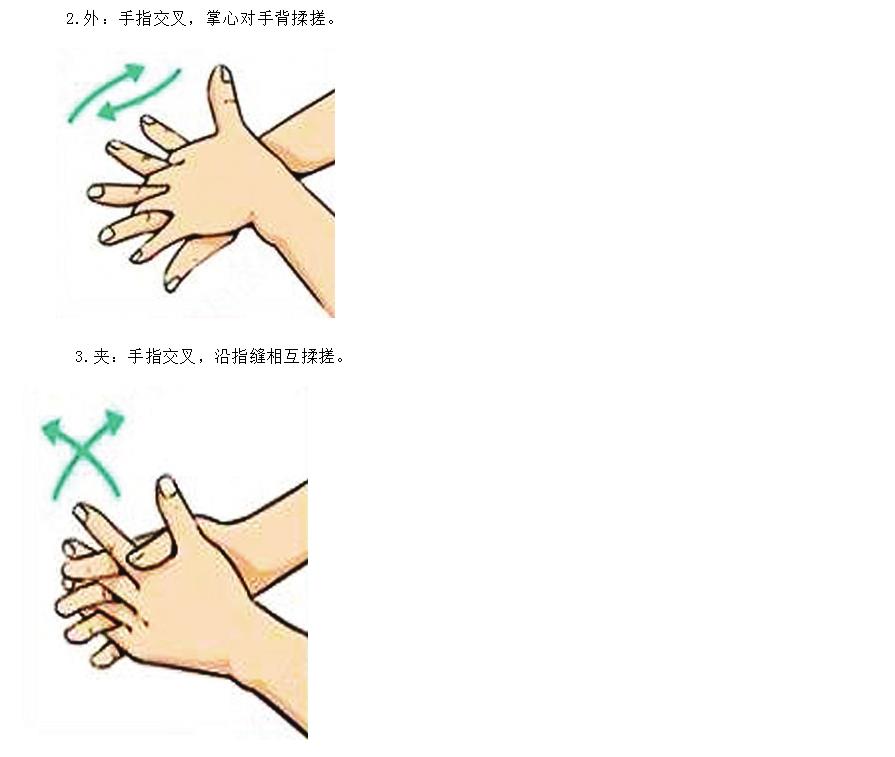 2.外：手指交叉，掌心对手背揉搓。

3.夹：手指交叉，沿指缝相互揉搓。